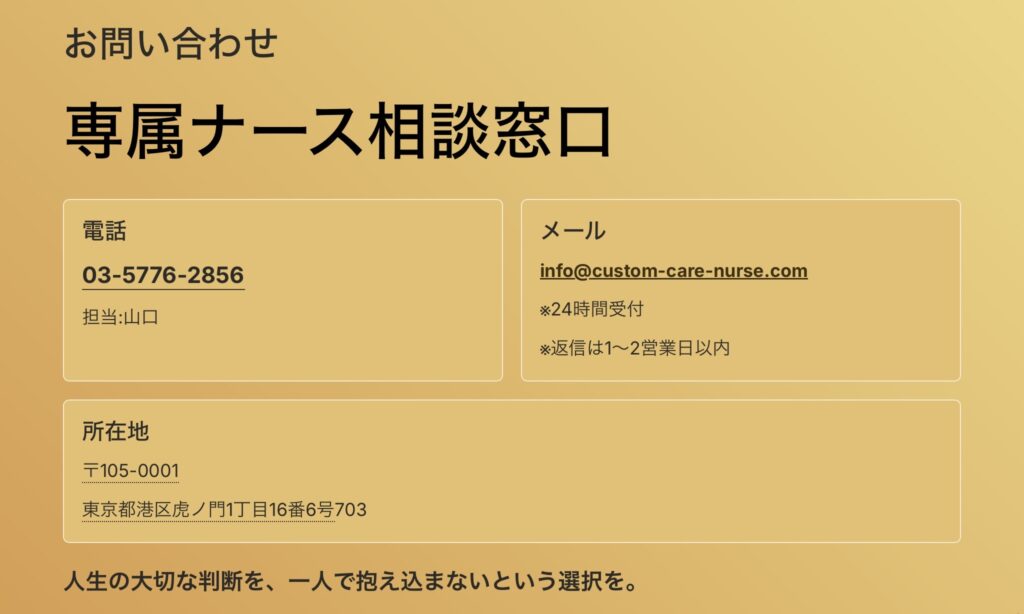 お問い合わせ

専属ナース相談窓口

電話

03-5776-2856

担当:山口

メール

info@custom-care-nurse.com

※24時間受付

※返信は1〜2営業日以内

所在地

〒105-0001

東京都港区虎ノ門1丁目16番6号703

人生の大切な判断を、一人で抱え込まないという選択を。